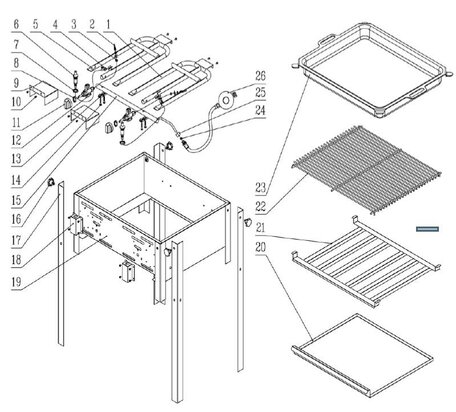 6 5 4 3 2 1
7
8
9
10
11
12
13
14
15
16
17
18
19
26
25
24
23
22
21
20