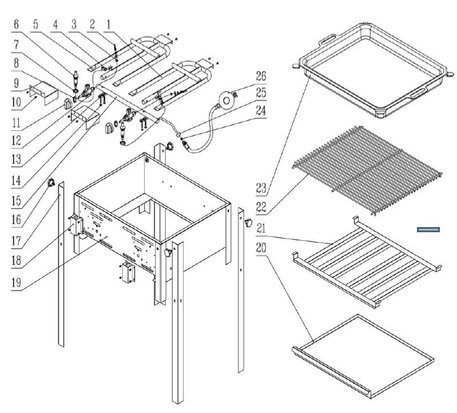 6 5 4 3 2 1
7
8
9
10
11
12
13
14
15
16
17
18
19
26
25
24
23
22
21
20